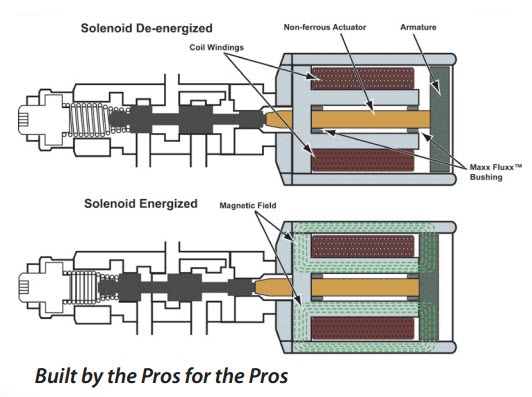 Solenoid De-energized

Non-ferrous Actuator

Armature

Coil Windings

Maxx Fluxx™ Bushing

Solenoid Energized

Magnetic Field

Built by the Pros for the Pros